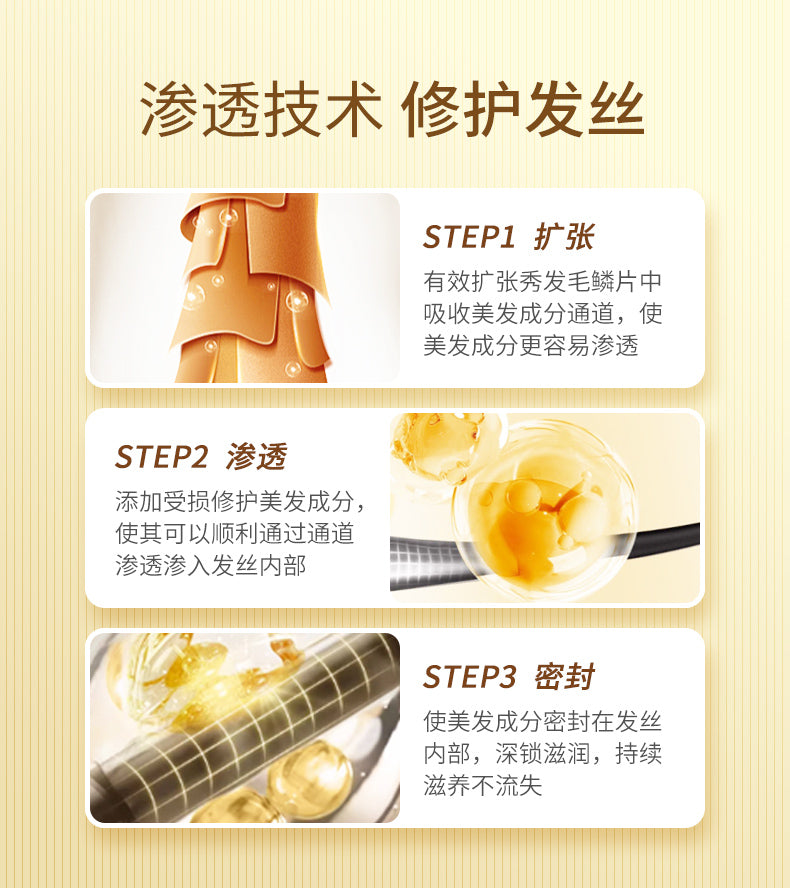 渗透技术 修护发丝

STEP1 扩张

有效扩张秀发毛鳞片中吸收美发成分通道，使美发成分更容易渗透

STEP2 渗透

添加受损修护美发成分，使其可以顺利通过通道渗透渗入发丝内部

STEP3 密封

使美发成分密封在发丝内部，深锁滋润，持续滋养不流失