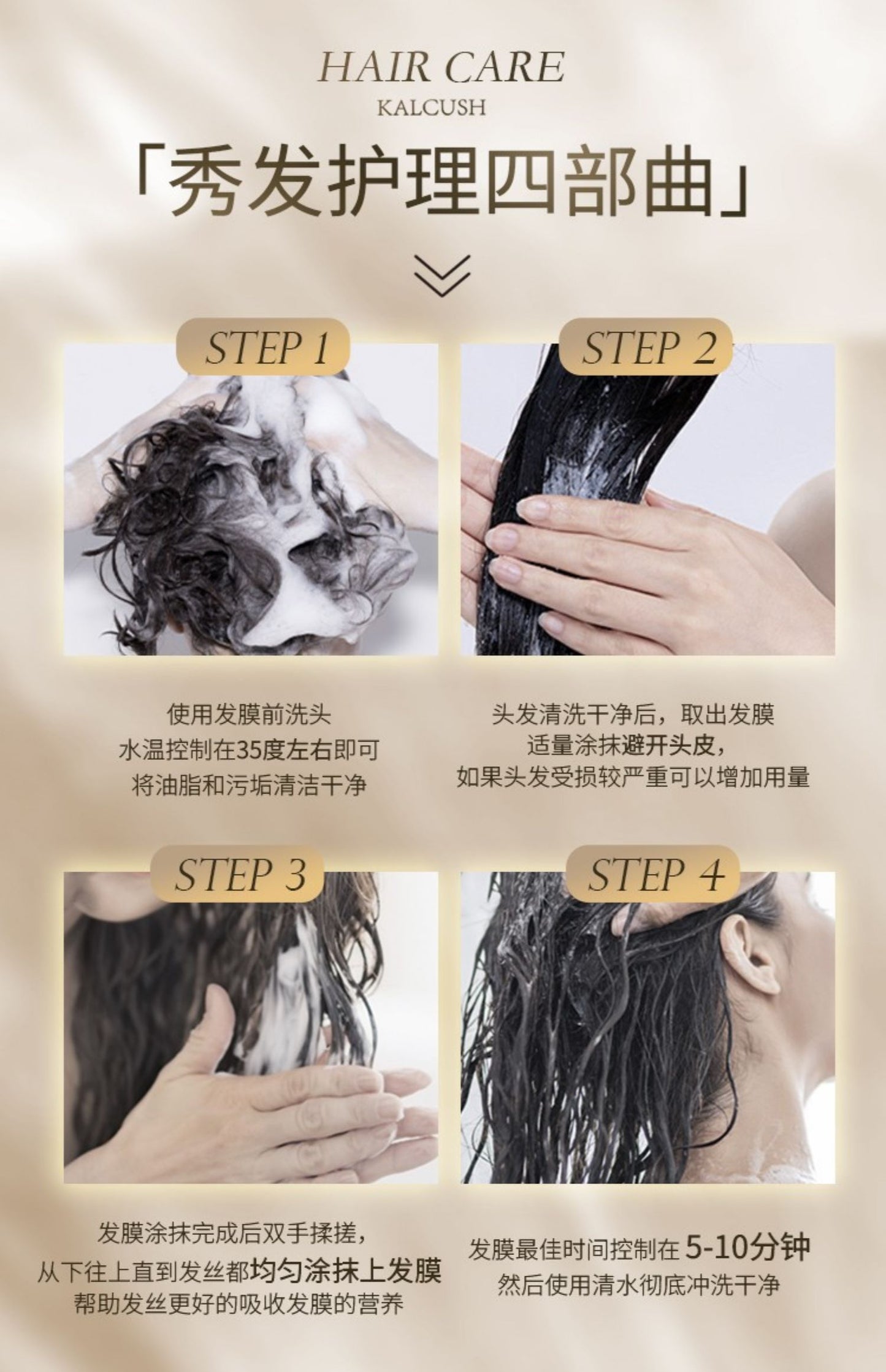 HAIR CARE
KALCUSH

「秀发护理四部曲」

STEP 1

使用发膜前洗头
水温控制在35度左右即可
将油脂和污垢清洁干净

STEP 2

头发清洗干净后，取出发膜
适量涂抹避开头皮，
如果头发受损较严重可以增加用量

STEP 3

发膜涂抹完成后双手揉搓，
从下往上直到发丝都均匀涂抹上发膜
帮助发丝更好的吸收发膜的营养

STEP 4

发膜最佳时间控制在 5-10分钟
然后使用清水彻底冲洗干净