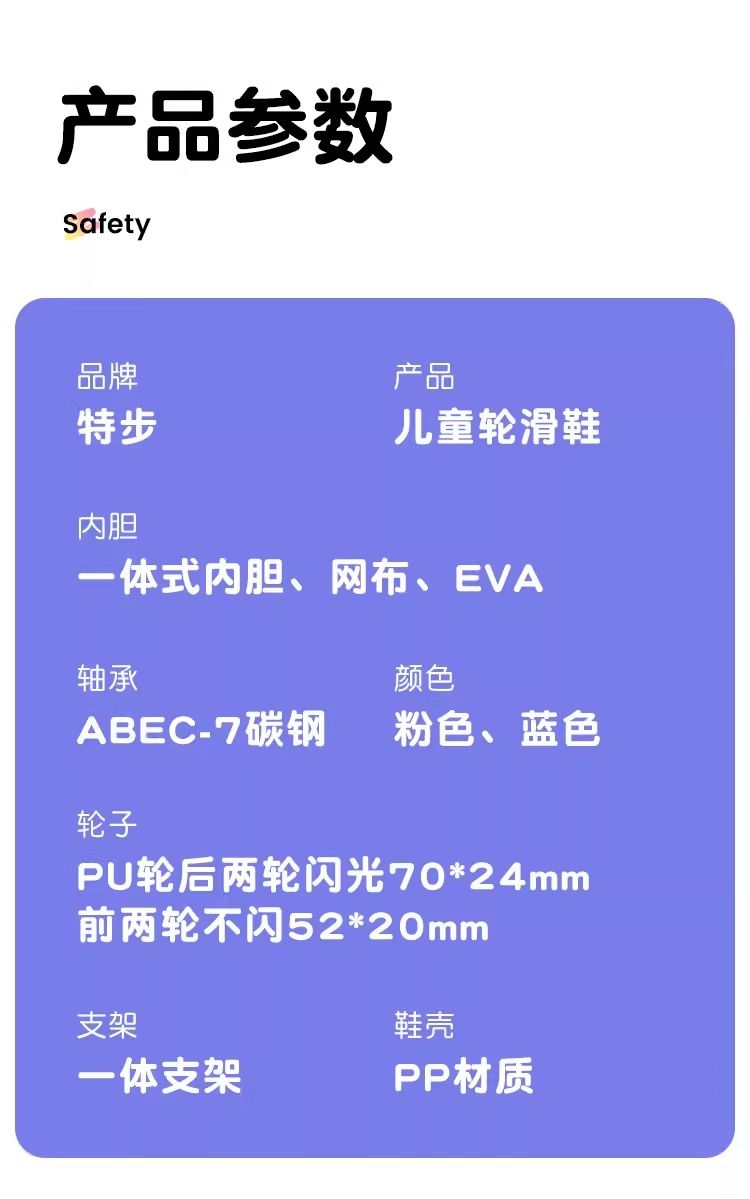 产品参数

Safety

品牌
特步

产品
儿童轮滑鞋

内胆
一体式内胆、网布、EVA

轴承
ABEC-7碳钢

颜色
粉色、蓝色

轮子
PU轮后两轮闪光70*24mm
前两轮不闪52*20mm

支架
一体支架

鞋壳
PP材质