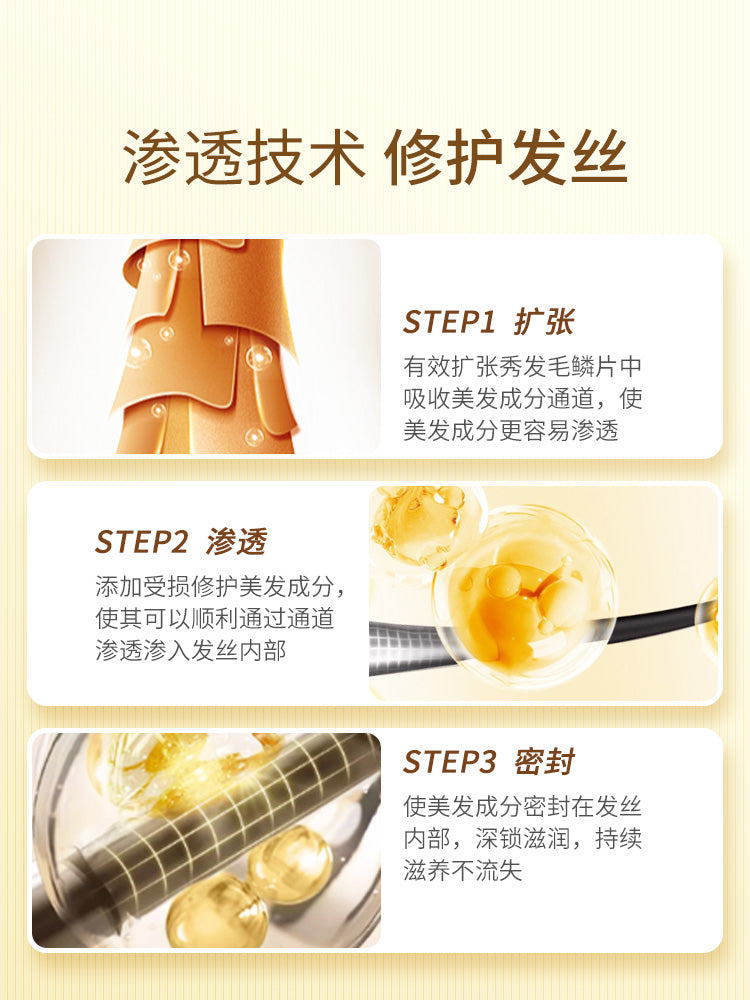 渗透技术 修护发丝

STEP1 扩张
有效扩张秀发毛鳞片中吸收美发成分通道，使美发成分更容易渗透

STEP2 渗透
添加受损修护美发成分，使其可以顺利通过通道渗透渗入发丝内部

STEP3 密封
使美发成分密封在发丝内部，深锁滋润，持续滋养不流失