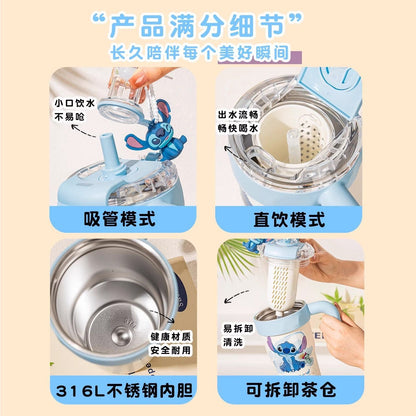 “产品满分细节”
长久陪伴每个美好瞬间

小口饮水
不易呛

吸管模式

出水流畅
畅快喝水

直饮模式

健康材质
安全耐用

316L不锈钢内胆

易拆卸
清洗

可拆卸茶仓